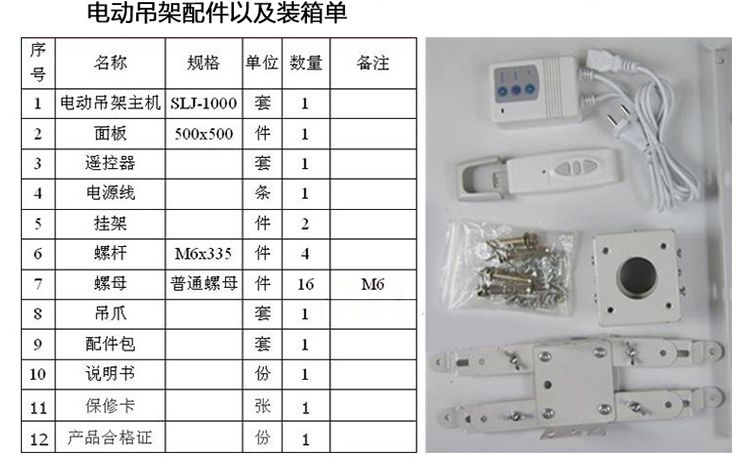 电动吊架配件以及装箱单

| 序号 | 名称 | 规格 | 单位 | 数量 | 备注 |
|---|---|---|---|---|---|
| 1 | 电动吊架主机 | SLJ-1000 | 套 | 1 | |
| 2 | 面板 | 500x500 | 件 | 1 | |
| 3 | 遥控器 | | 套 | 1 | |
| 4 | 电源线 | | 条 | 1 | |
| 5 | 挂架 | | 件 | 2 | |
| 6 | 螺杆 | M6x335 | 件 | 4 | |
| 7 | 螺母 | 普通螺母 | 件 | 16 | M6 |
| 8 | 吊爪 | | 套 | 1 | |
| 9 | 配件包 | | 套 | 1 | |
| 10 | 说明书 | | 份 | 1 | |
| 11 | 保修卡 | | 张 | 1 | |
| 12 | 产品合格证 | | 份 | 1 | |